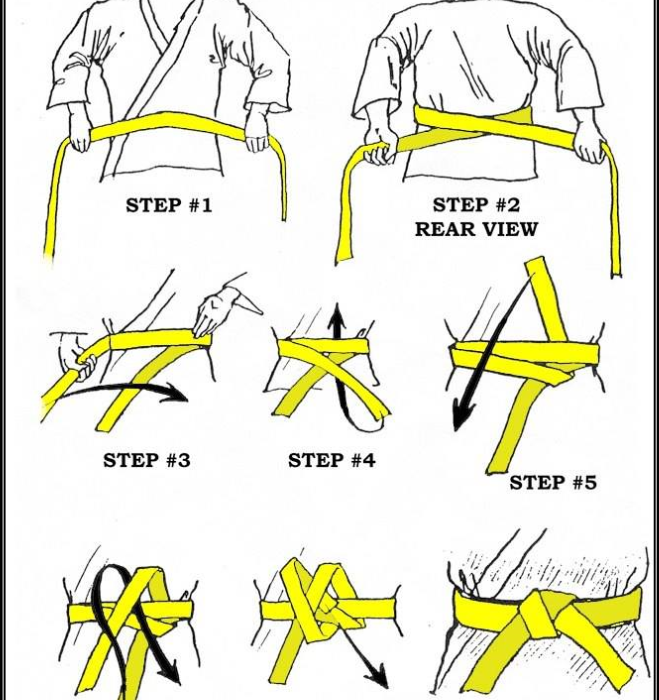 STEP #1

STEP #2
REAR VIEW

STEP #3

STEP #4

STEP #5